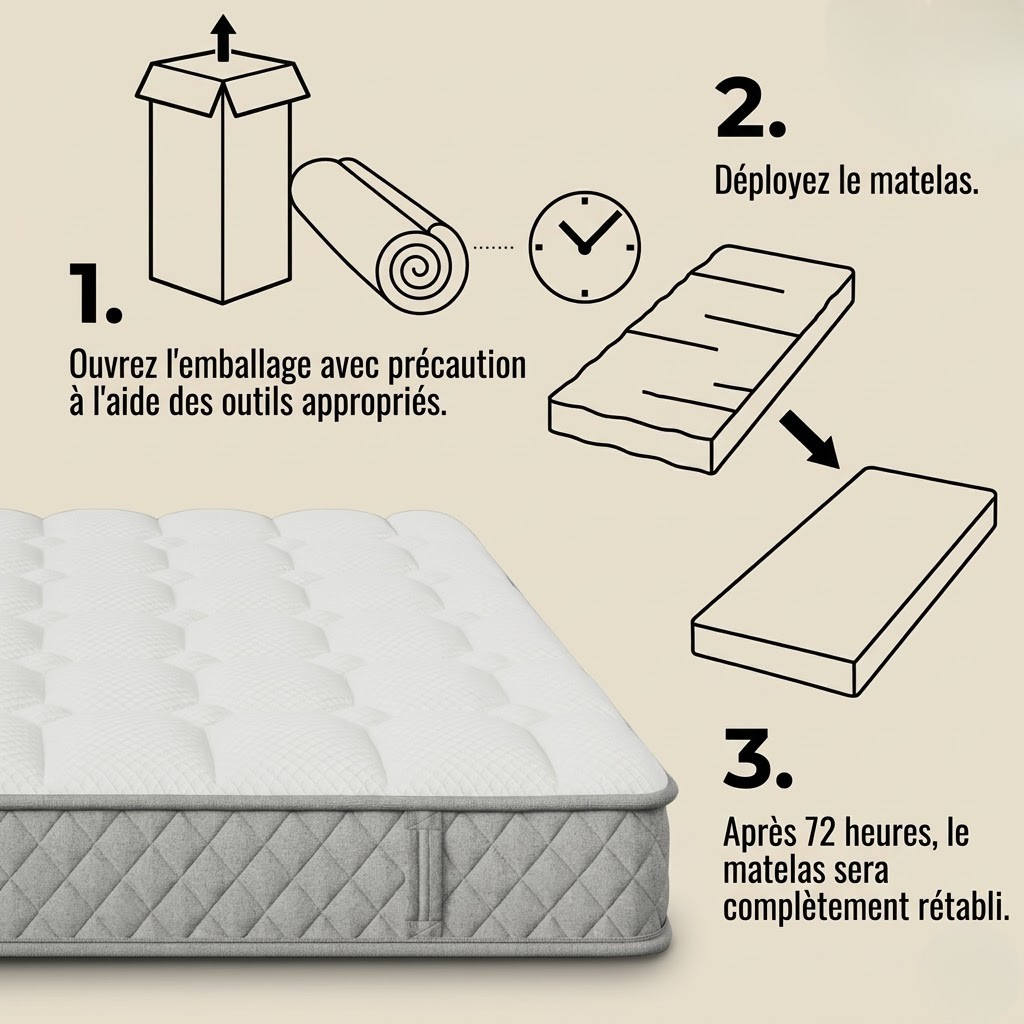 1.

Ouvrez l'emballage avec précaution à l'aide des outils appropriés.

2.

Déployez le matelas.

3.

Après 72 heures, le matelas sera complètement rétabli.